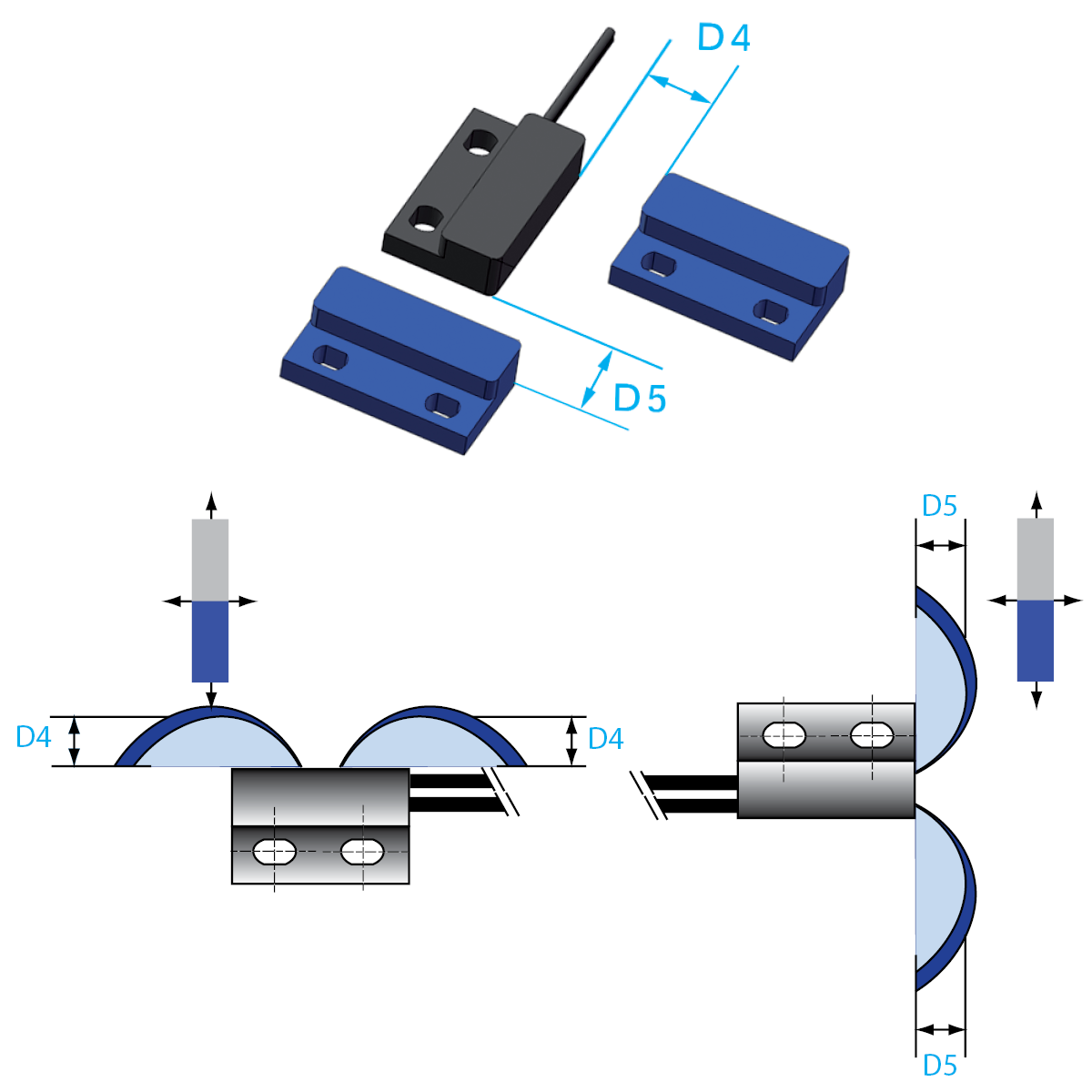 D4

D5

D5

D4

D4

D5