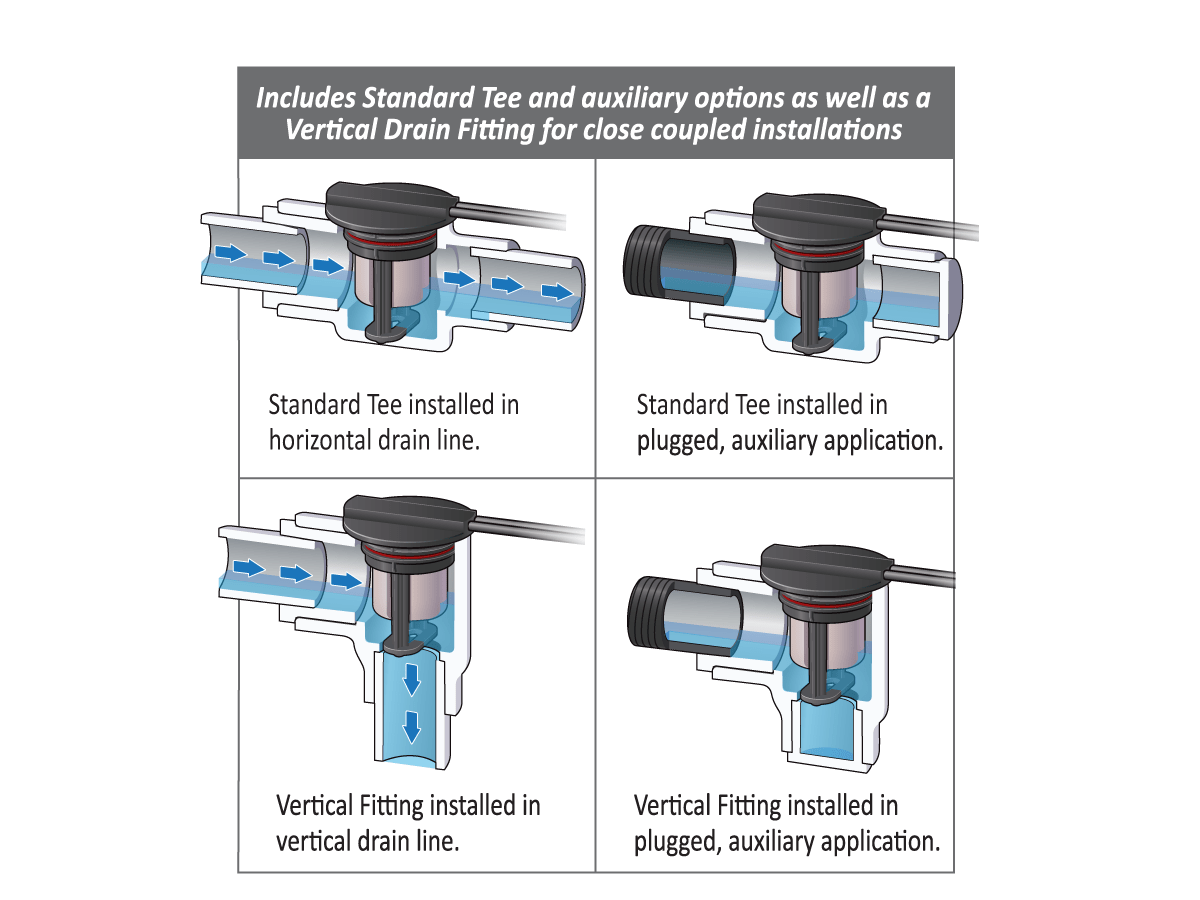 Includes Standard Tee and auxiliary options as well as a Vertical Drain Fitting for close coupled installations

Standard Tee installed in horizontal drain line.

Standard Tee installed in plugged, auxiliary application.

Vertical Fitting installed in vertical drain line.

Vertical Fitting installed in plugged, auxiliary application.